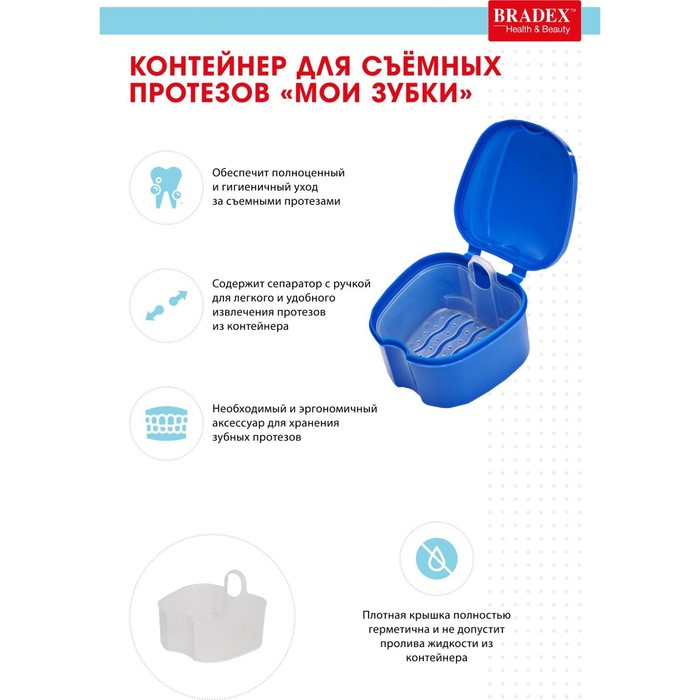 BRADEX™
Health & Beauty

КОНТЕЙНЕР ДЛЯ СЪЁМНЫХ ПРОТЕЗОВ «МОИ ЗУБКИ»

Обеспечит полноценный и гигиеничный уход за съемными протезами

Содержит сепаратор с ручкой для легкого и удобного извлечения протезов из контейнера

Необходимый и эргономичный аксессуар для хранения зубных протезов

Плотная крышка полностью герметична и не допустит пролива жидкости из контейнера